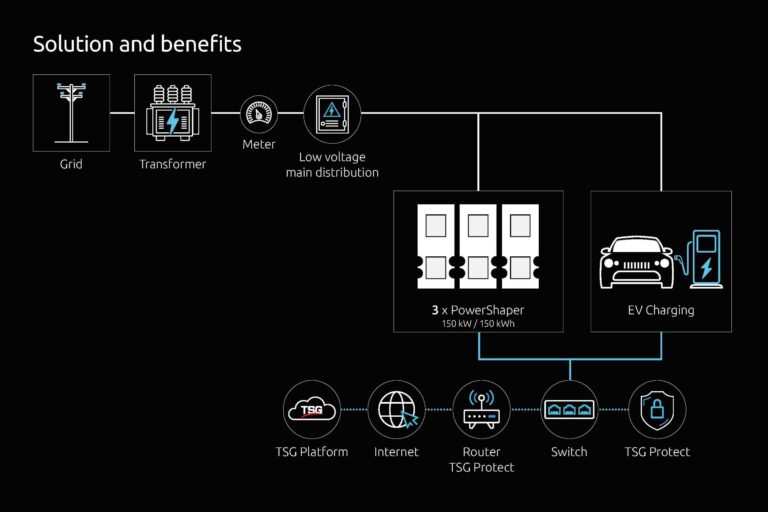 Solution and benefits

Grid

Transformer

Meter

Low voltage main distribution

3 x PowerShaper
150 kW / 150 kWh

EV Charging

TSG

TSG Platform

Internet

Router
TSG Protect

Switch

TSG Protect