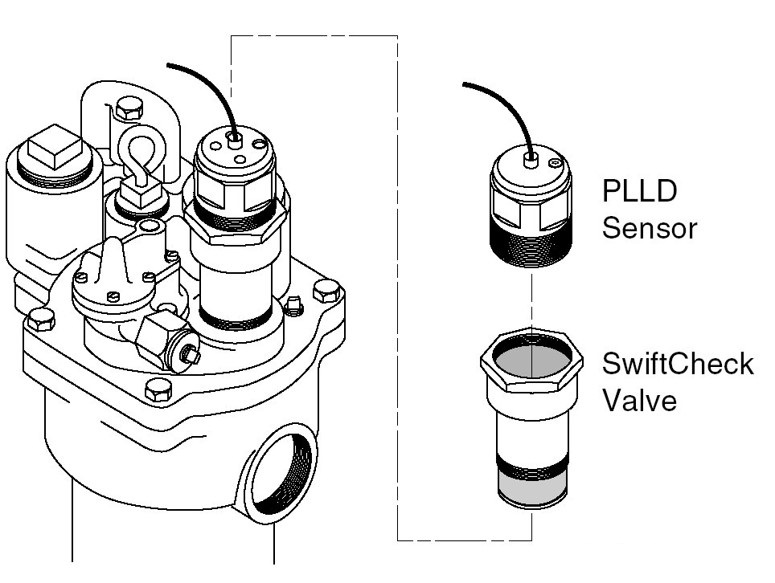 PLLD
Sensor

SwiftCheck
Valve