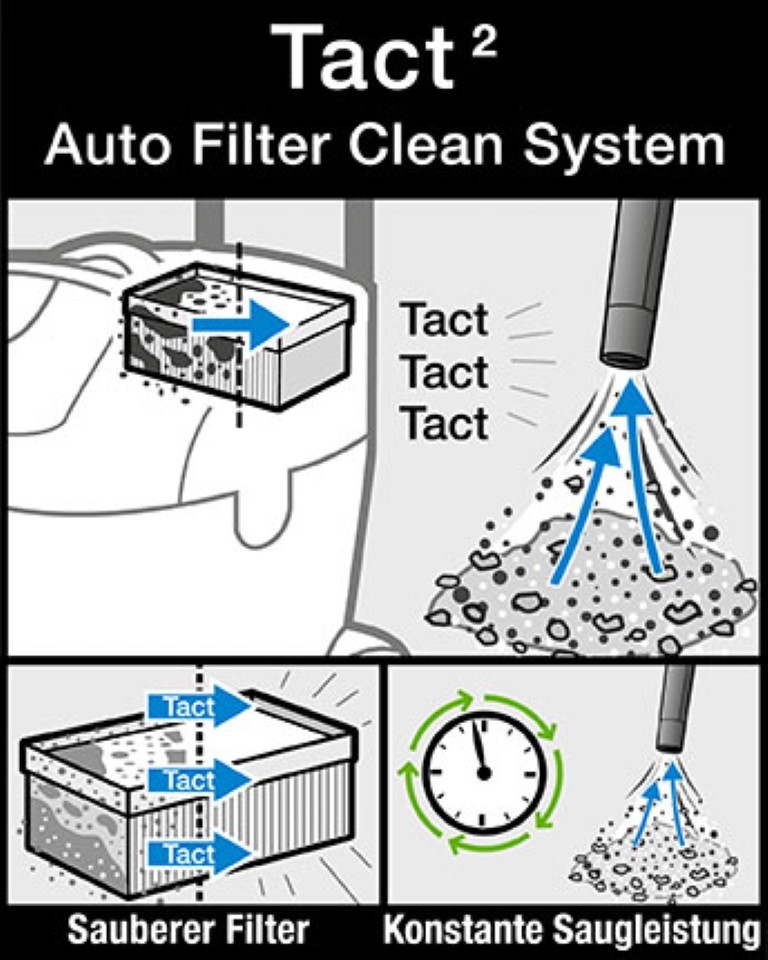 Tact $^2$
Auto Filter Clean System

Tact
Tact
Tact

Tact
Tact
Tact

Sauberer Filter

Konstante Saugleistung